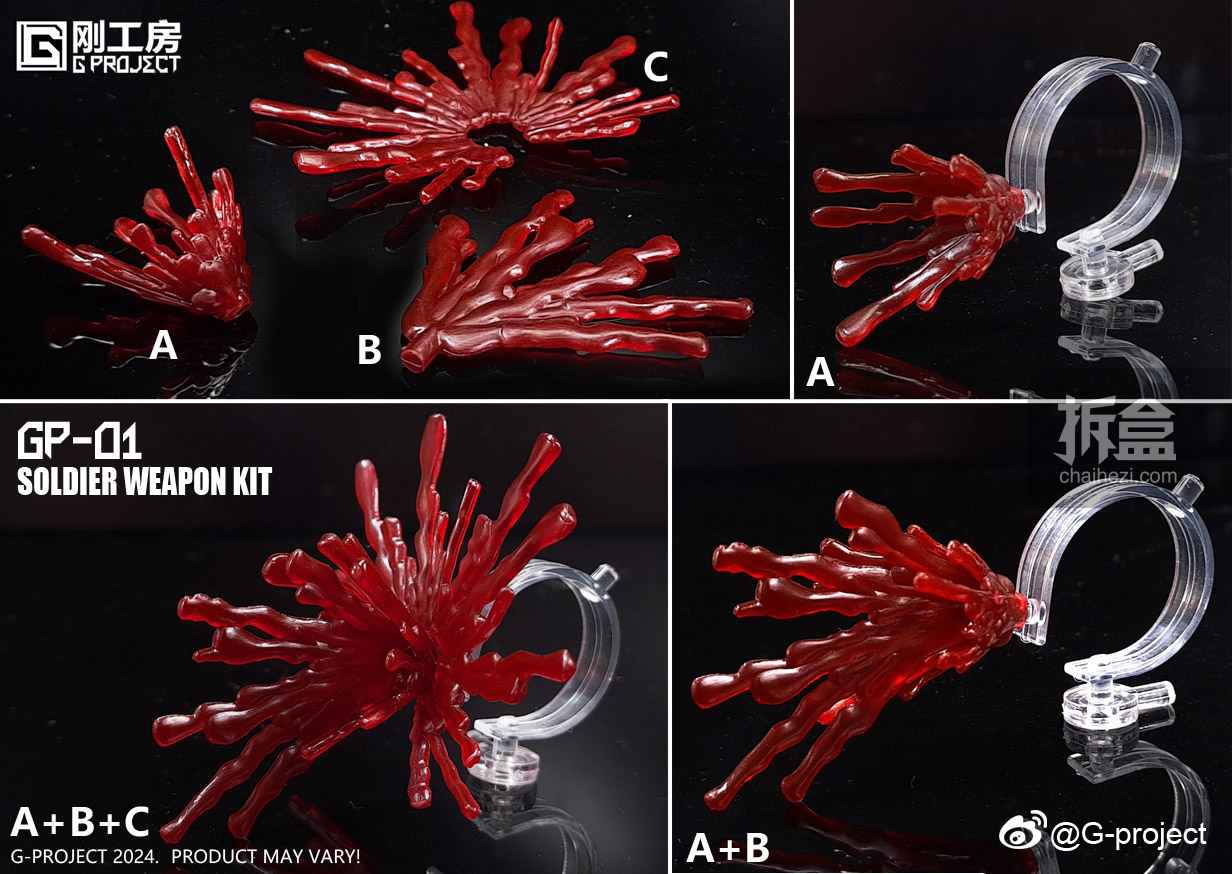 刚工房
G PROJECT

C

A

B

A

GP-01
SOLDIER WEAPON KIT

拆盒
chaihezi.com

A+B+C
G-PROJECT 2024. PRODUCT MAY VARY!

A+B

@G-project